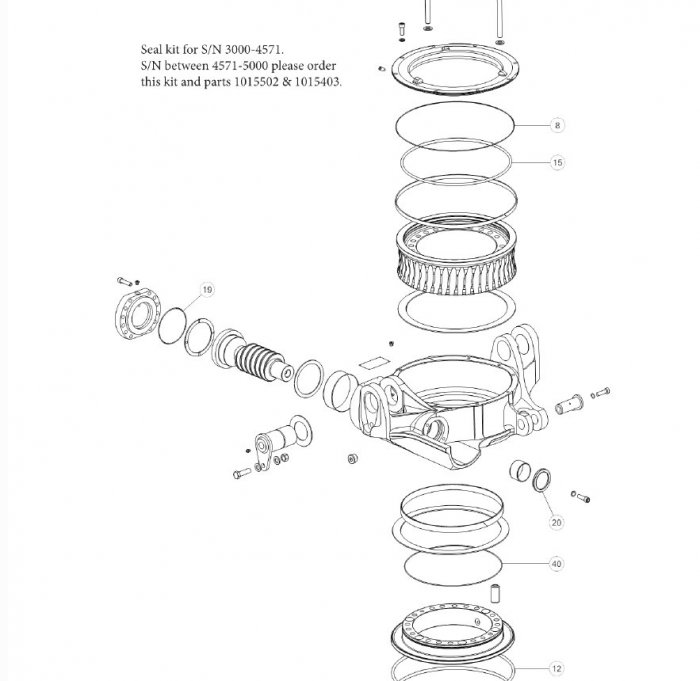 Seal kit for S/N 3000-4571.
S/N between 4571-5000 please order this kit and parts 1015502 & 1015403.

8

15

19

20

40

12