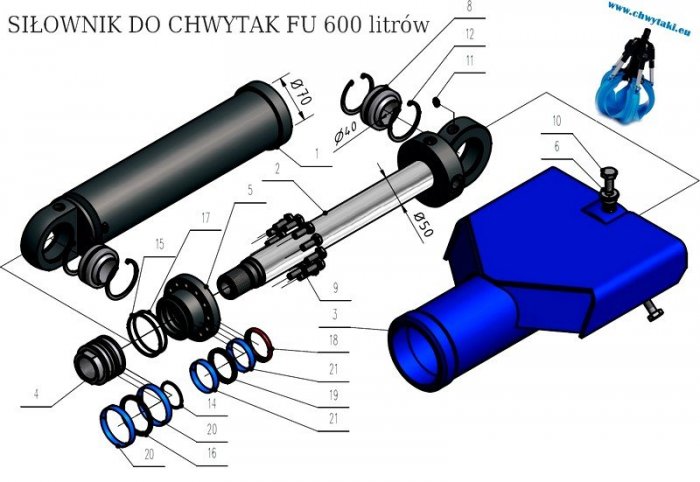 SIŁOWNIK DO CHWYTAK FU 600 litrów

www.chwytaki.eu

8
12
11
Ø70
Ø40
1
10
6
2
5
Ø50
17
15
9
3
18
21
19
21
4
14
20
16
20