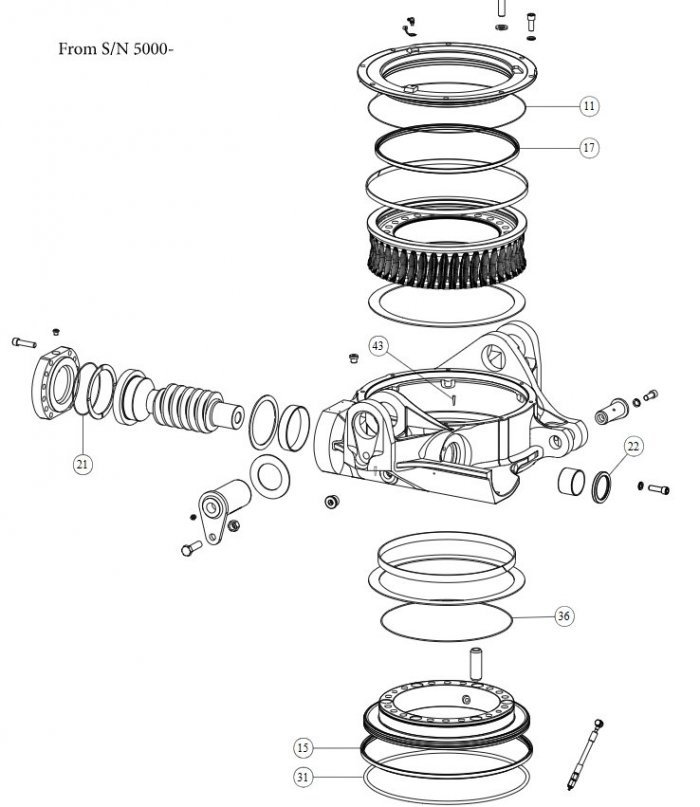 From S/N 5000-

11

17

43

21

22

36

15

31