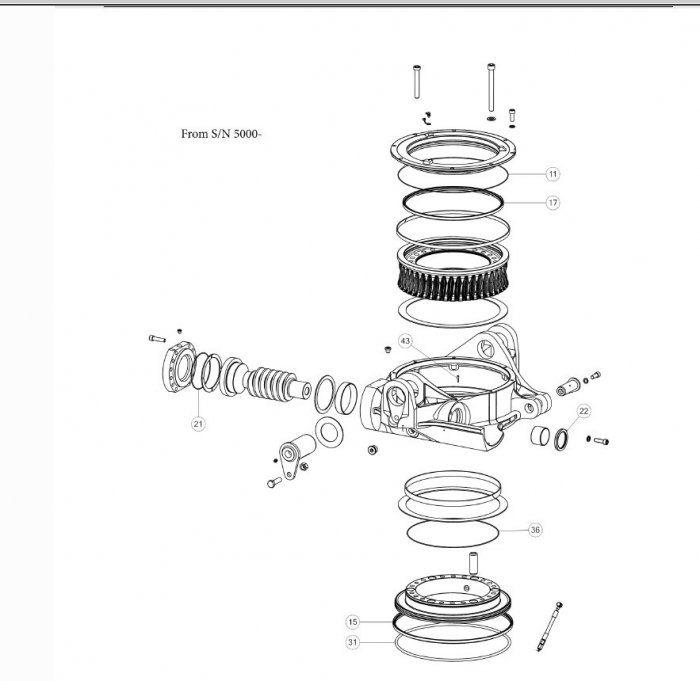 From S/N 5000-

11

17

43

21

22

36

15

31